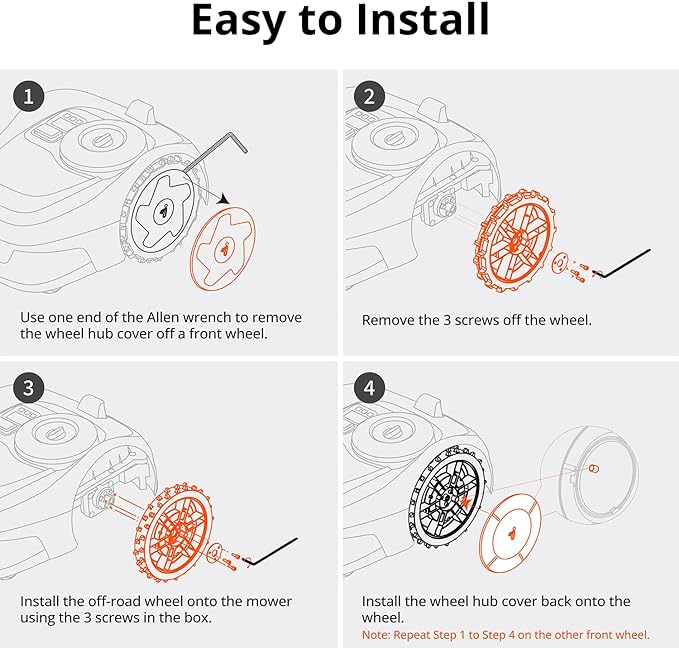 Easy to Install

1

Use one end of the Allen wrench to remove the wheel hub cover off a front wheel.

2

Remove the 3 screws off the wheel.

3

Install the off-road wheel onto the mower using the 3 screws in the box.

4

Install the wheel hub cover back onto the wheel.
Note: Repeat Step 1 to Step 4 on the other front wheel.